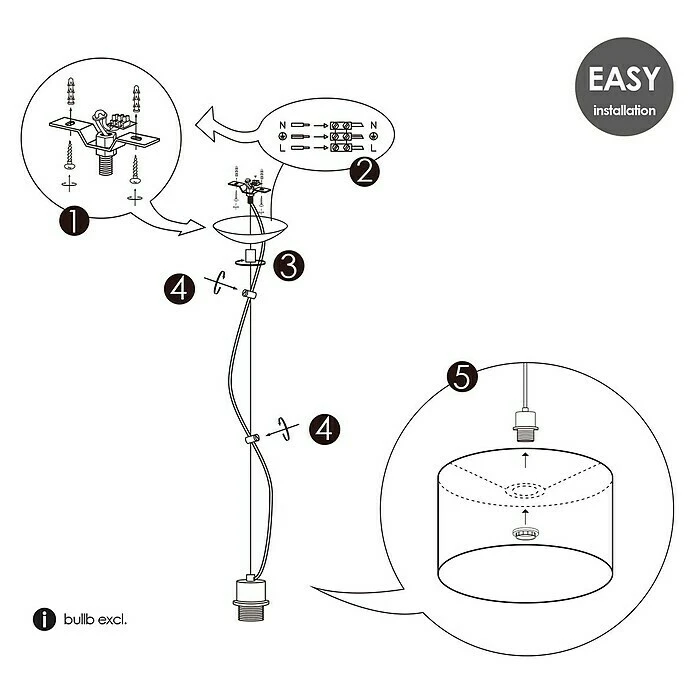 EASY
installation

1

N N
L L

2

3

4

4

5

i bullb excl.