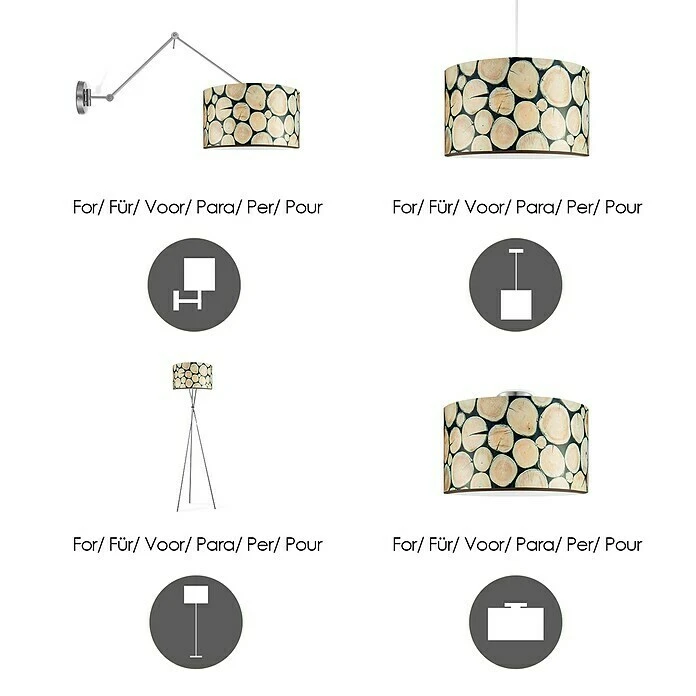 For/ Für/ Voor/ Para/ Per/ Pour

For/ Für/ Voor/ Para/ Per/ Pour

For/ Für/ Voor/ Para/ Per/ Pour

For/ Für/ Voor/ Para/ Per/ Pour